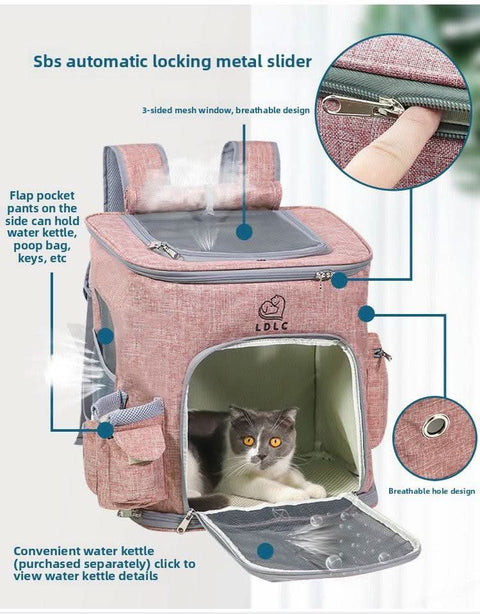 Sbs automatic locking metal slider

3-sided mesh window, breathable design

Flap pocket pants on the side can hold water kettle, poop bag, keys, etc

LDLC

Breathable hole design

Convenient water kettle (purchased separately) click to view water kettle details